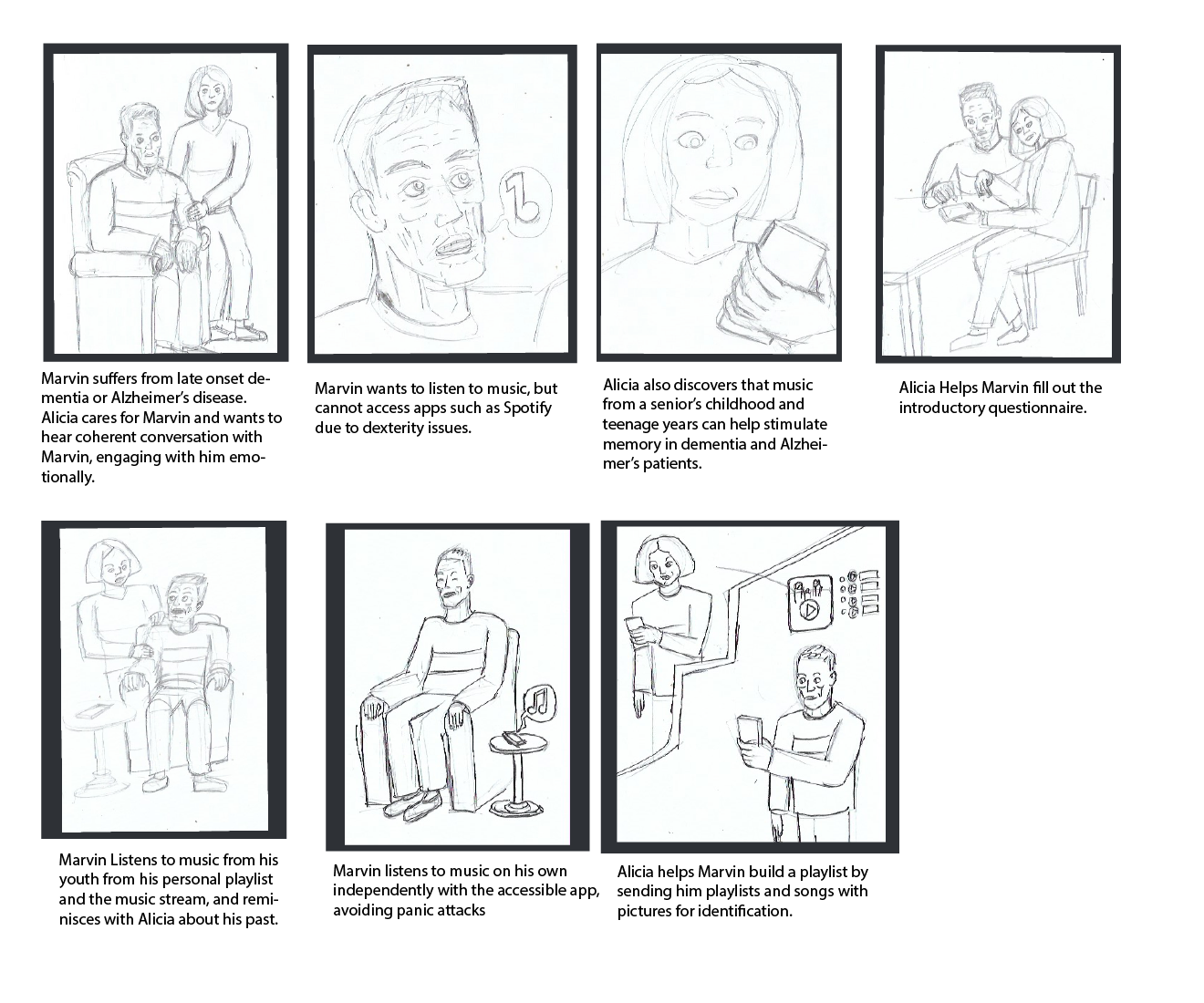 Marvin suffers from late onset dementia or Alzheimer's disease. Alicia cares for Marvin and wants to hear coherent conversation with Marvin, engaging with him emotionally.

Marvin wants to listen to music, but cannot access apps such as Spotify due to dexterity issues.

Alicia also discovers that music from a senior's childhood and teenage years can help stimulate memory in dementia and Alzheimer's patients.

Alicia Helps Marvin fill out the introductory questionnaire.

Marvin Listens to music from his youth from his personal playlist and the music stream, and reminisces with Alicia about his past.

Marvin listens to music on his own independently with the accessible app, avoiding panic attacks

Alicia helps Marvin build a playlist by sending him playlists and songs with pictures for identification.